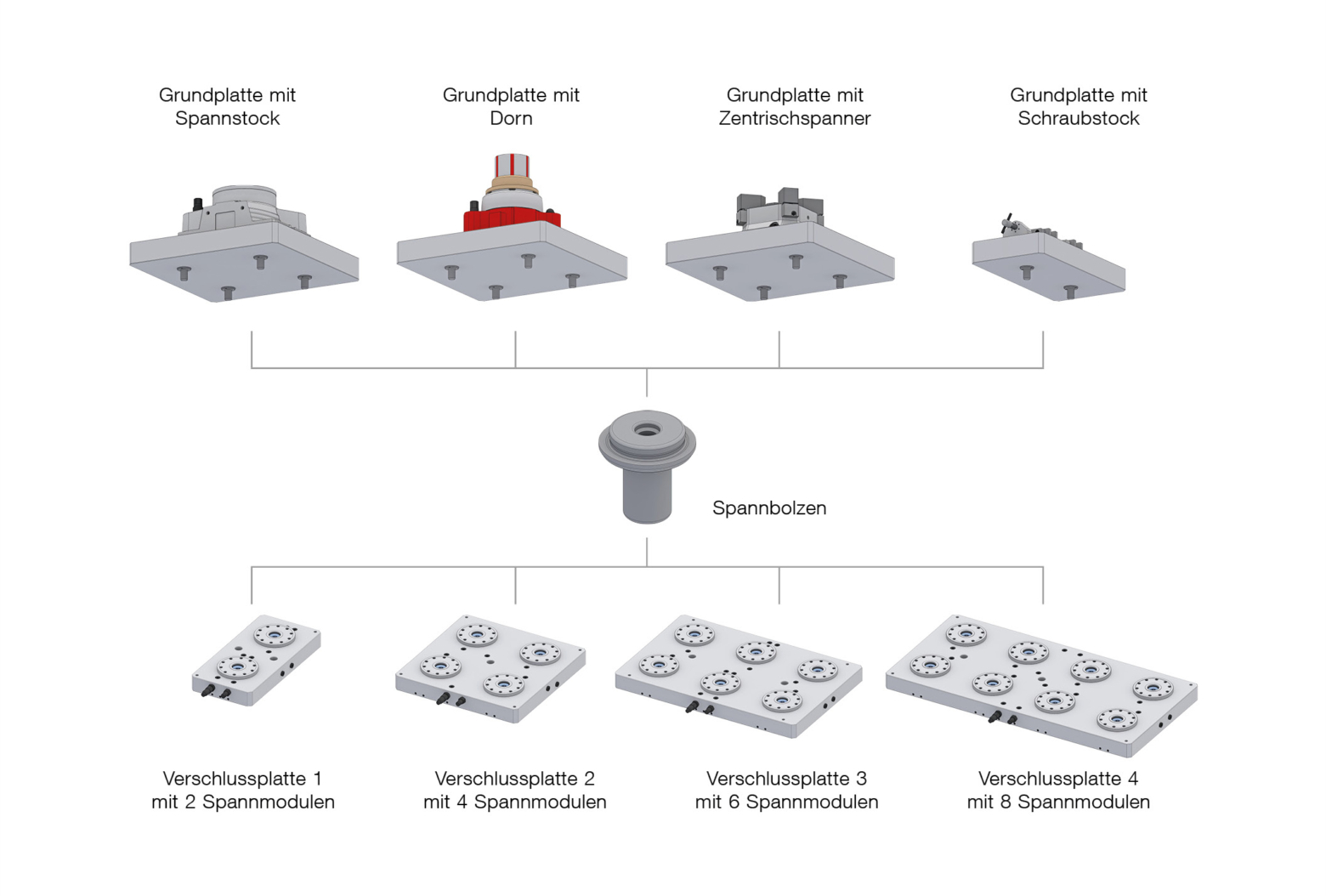 Grundplatte mit Spannstock

Grundplatte mit Dorn

Grundplatte mit Zentrischspanner

Grundplatte mit Schraubstock

Spannbolzen

Verschlussplatte 1 mit 2 Spannmodulen

Verschlussplatte 2 mit 4 Spannmodulen

Verschlussplatte 3 mit 6 Spannmodulen

Verschlussplatte 4 mit 8 Spannmodulen